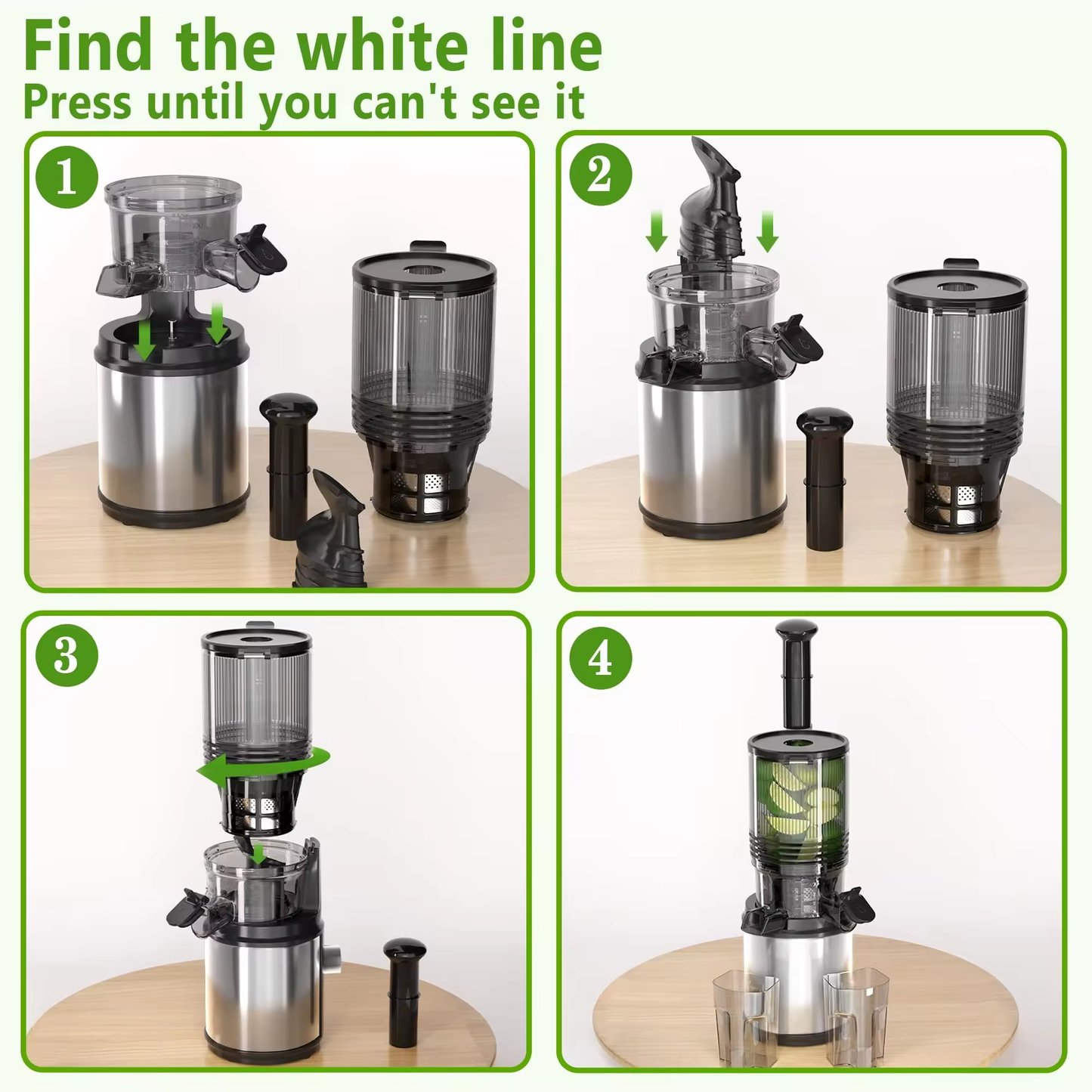 Find the white line
Press until you can't see it

1

2

3

4