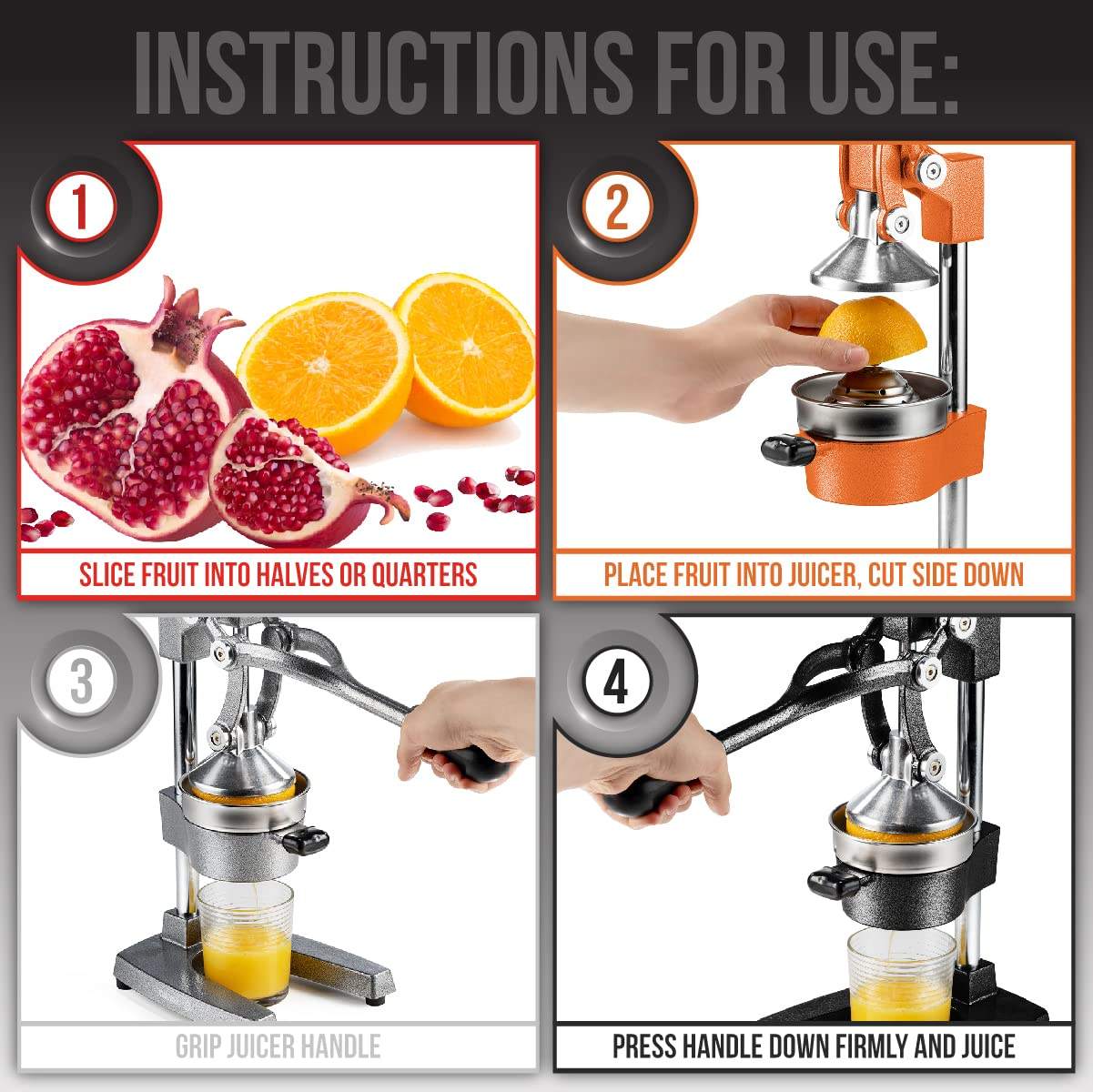 INSTRUCTIONS FOR USE:

1

SLICE FRUIT INTO HALVES OR QUARTERS

2

PLACE FRUIT INTO JUICER, CUT SIDE DOWN

3

GRIP JUICER HANDLE

4

PRESS HANDLE DOWN FIRMLY AND JUICE