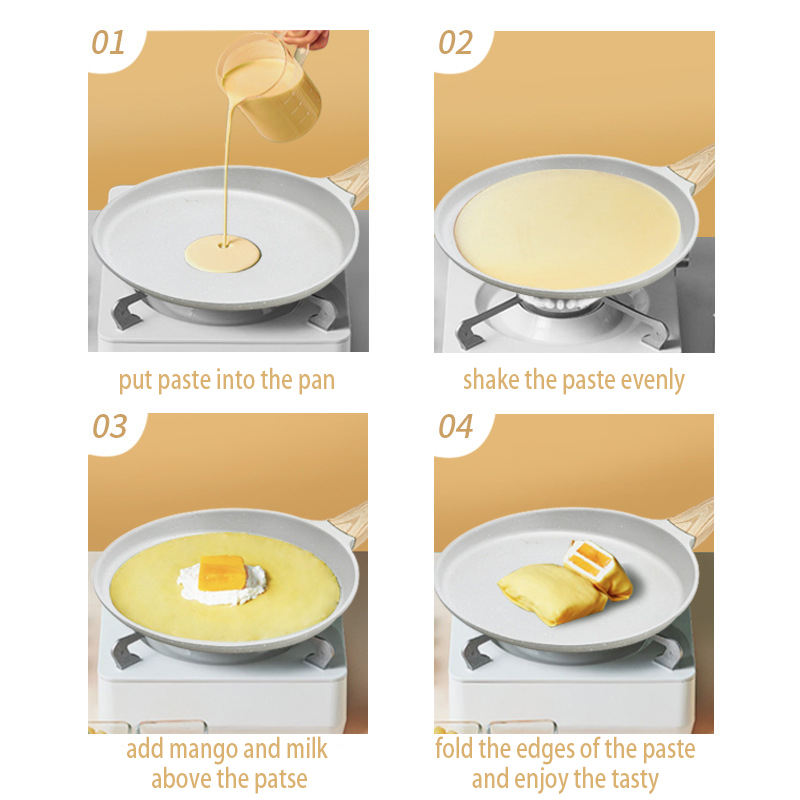 01

put paste into the pan

02

shake the paste evenly

03

add mango and milk above the patse

04

fold the edges of the paste and enjoy the tasty